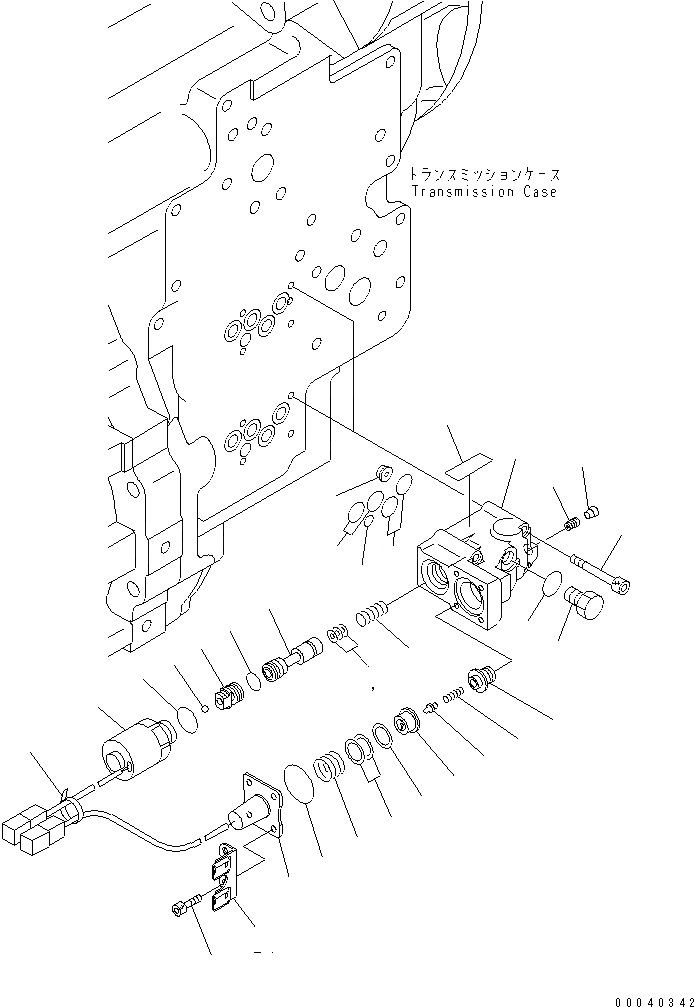 トランスミッションケース
Transmission Case

00040342