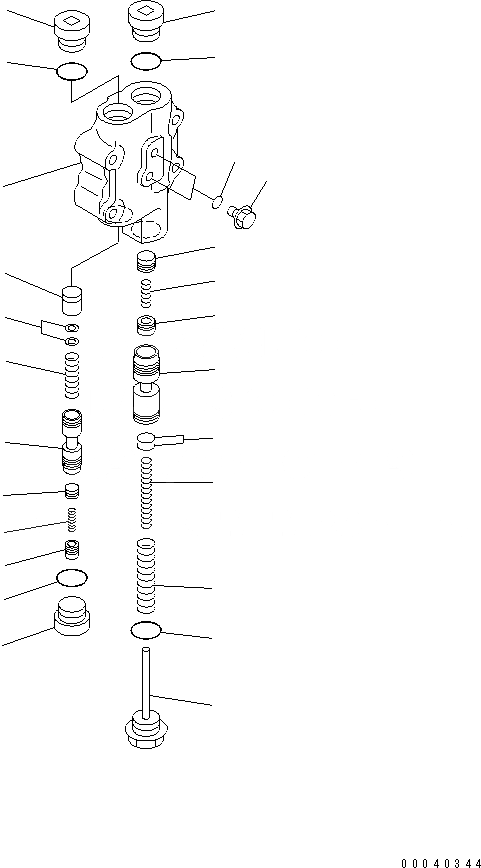 00040344