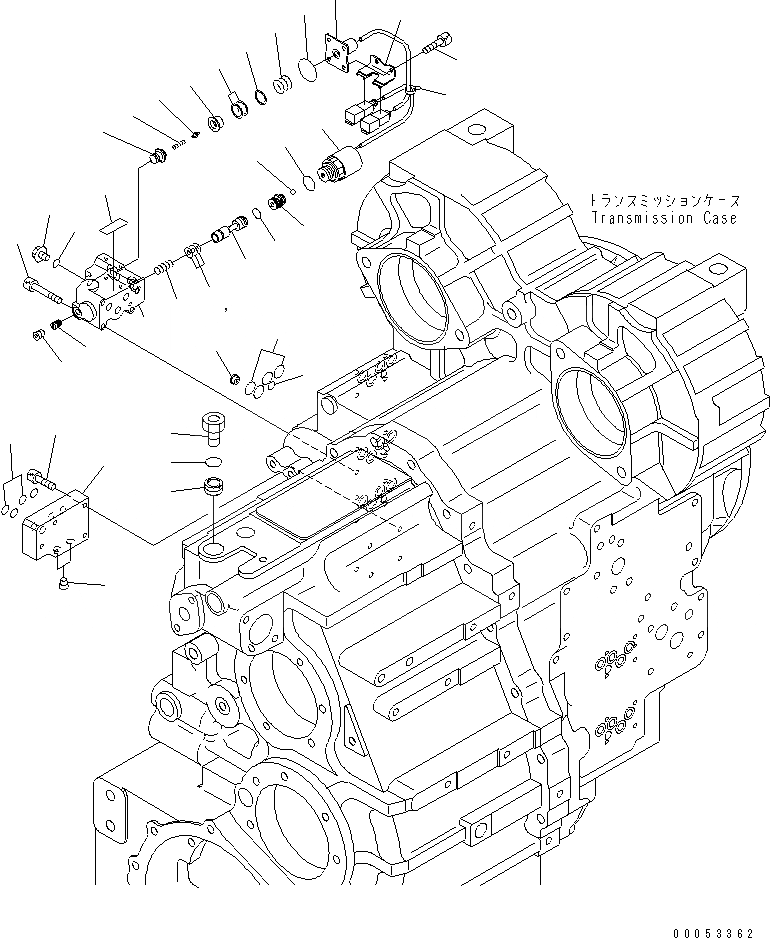 トランスミッションケース
Transmission Case

00053362