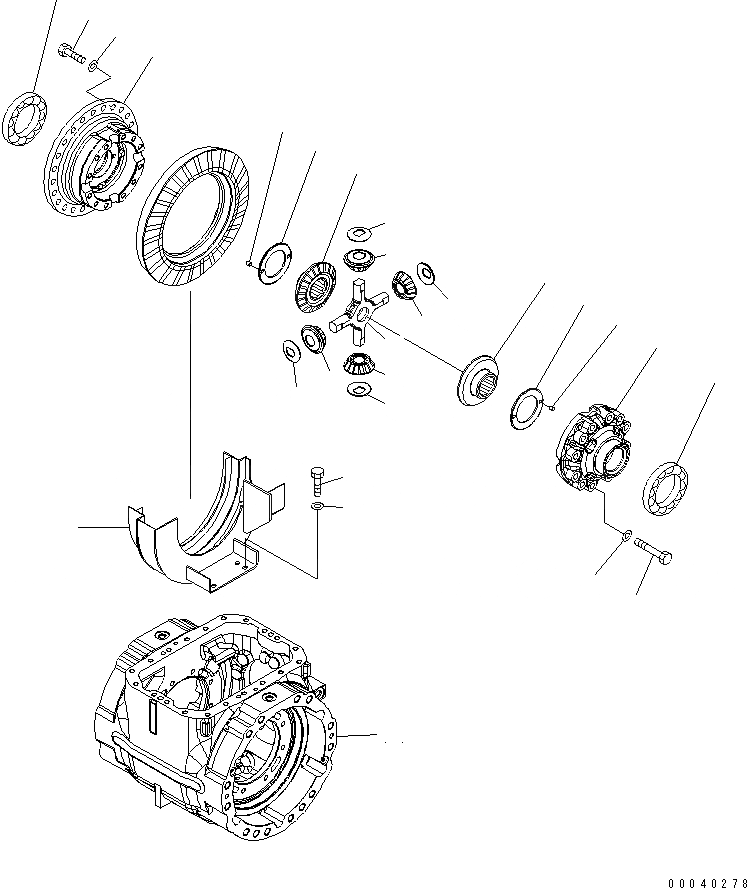 00040278