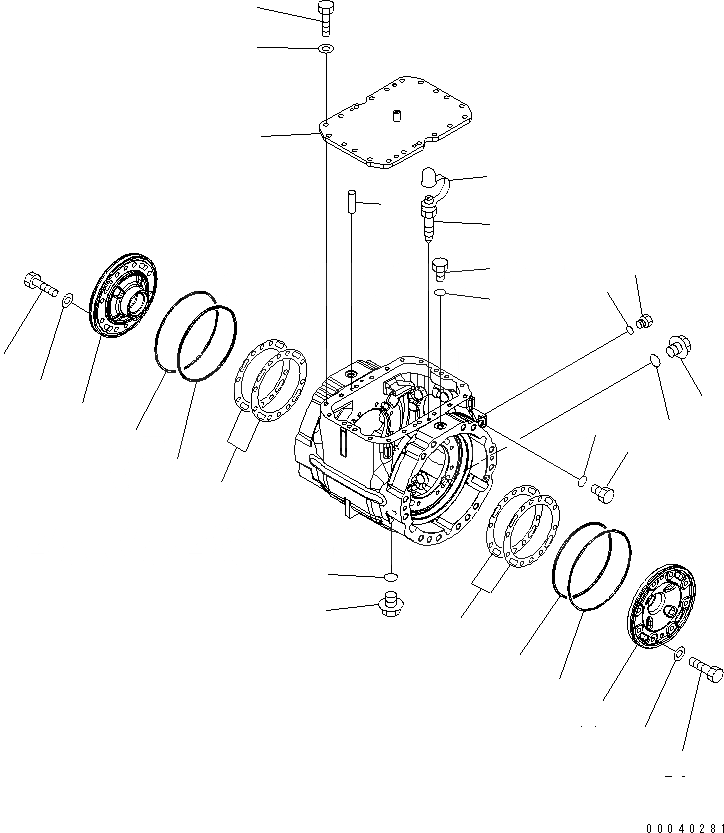 00040281