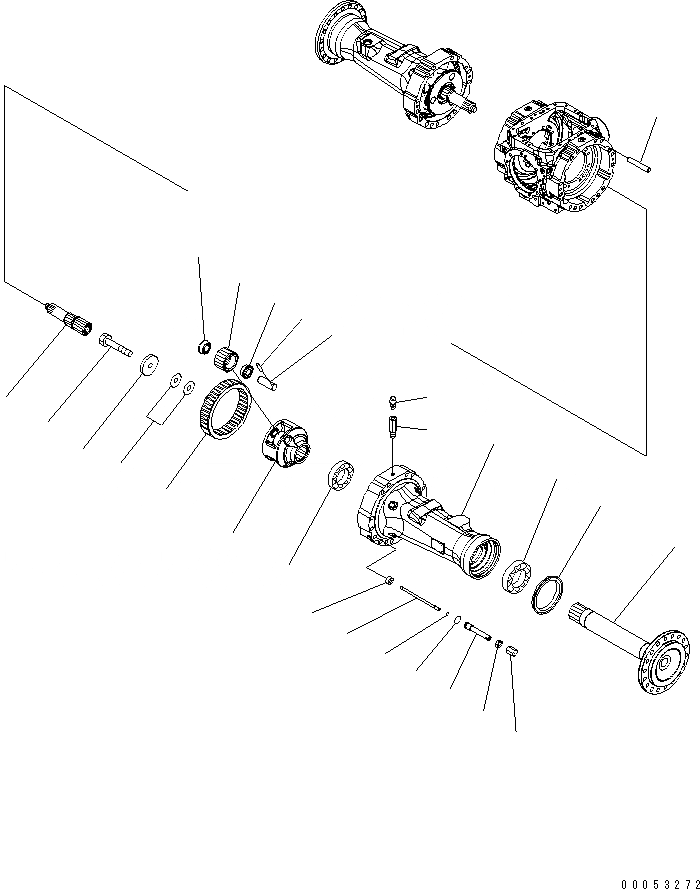 00053272