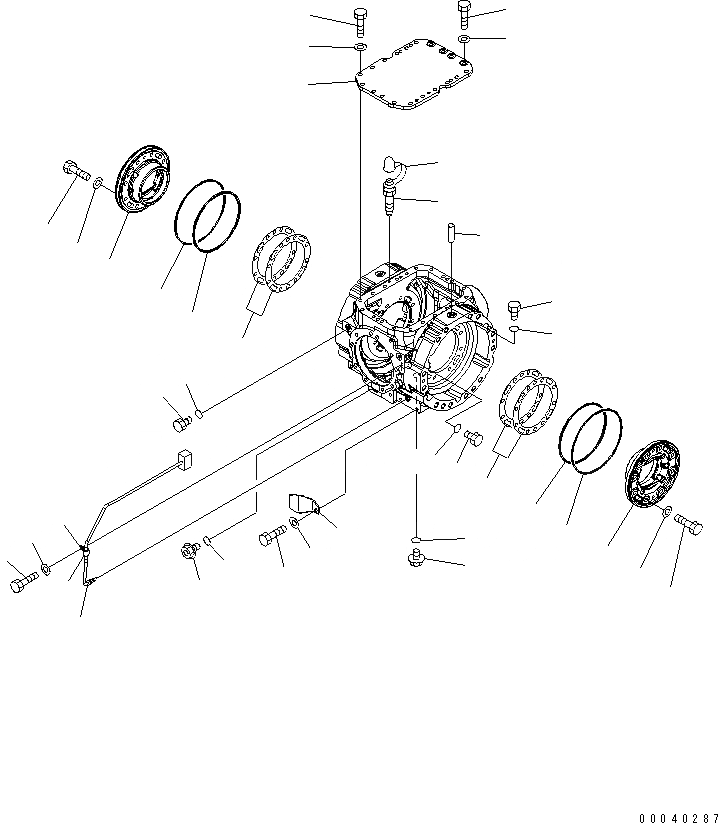 00040287