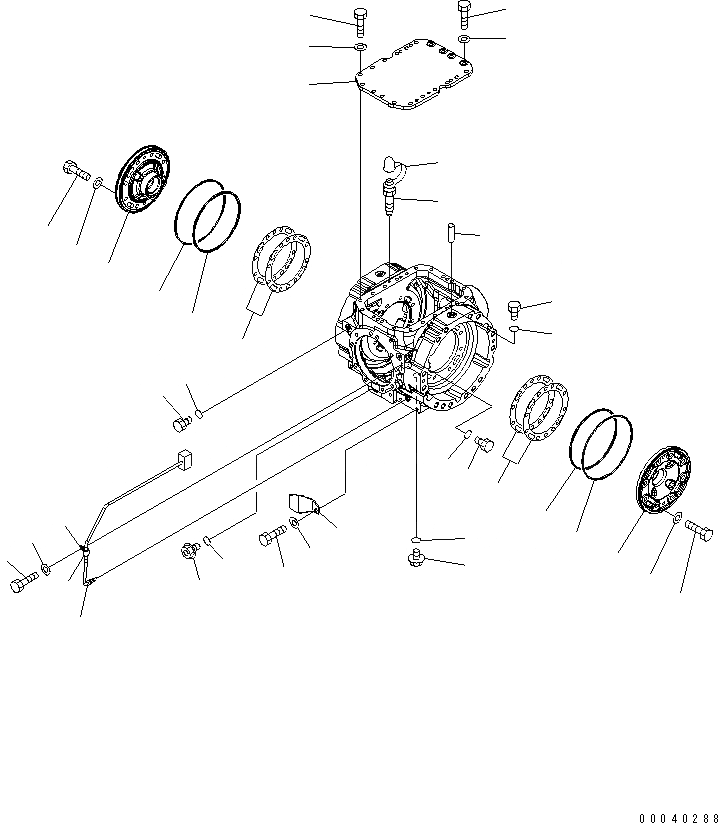 00040288