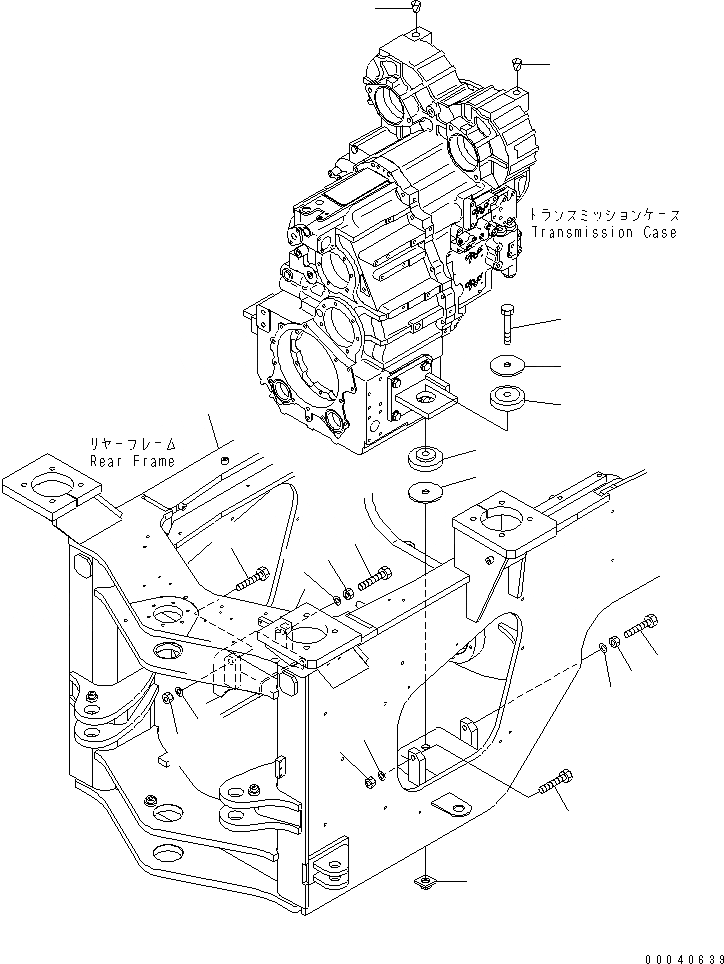 トランスミッションケース
Transmission Case

リヤーフレーム
Rear Frame

00040639