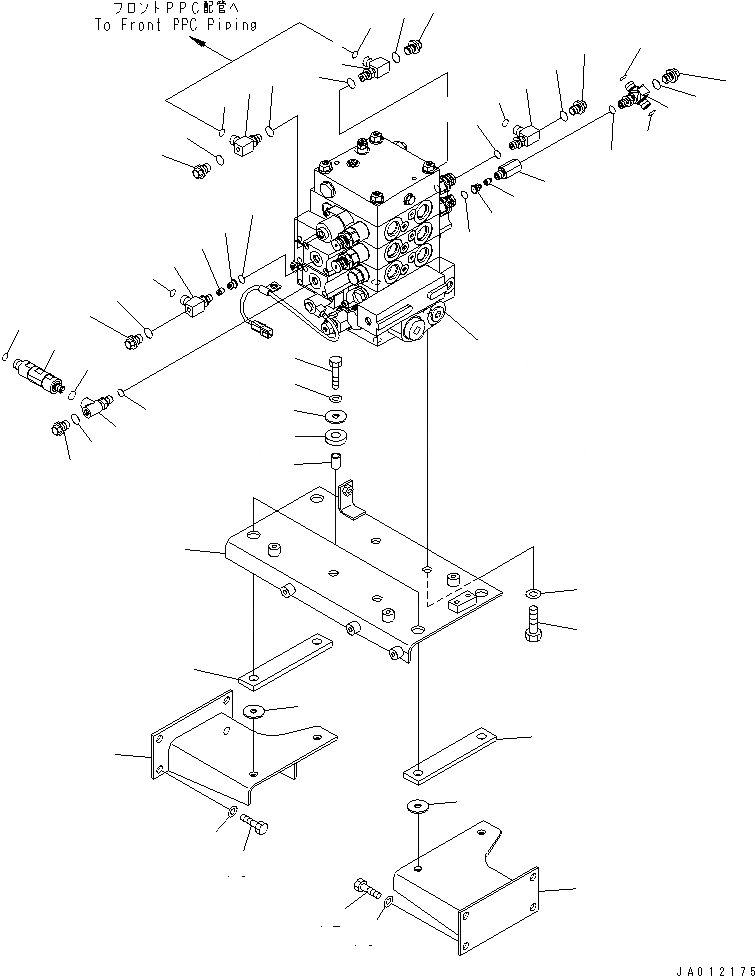 フロントPPC配管へ
To Front PPC Piping

JA012175