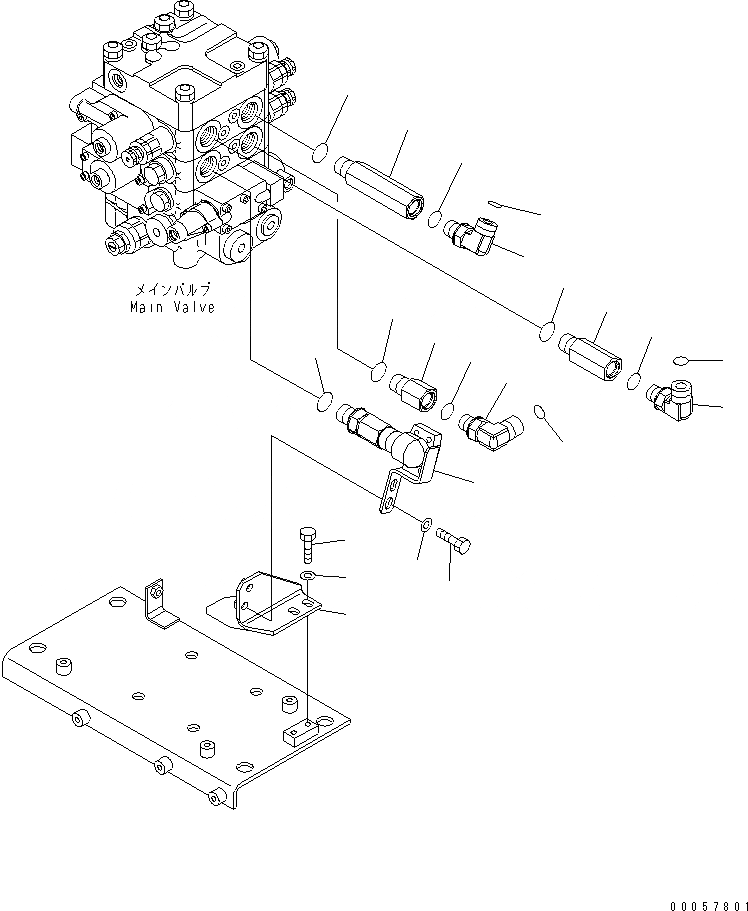 メインバルブ
Main Valve

00057801