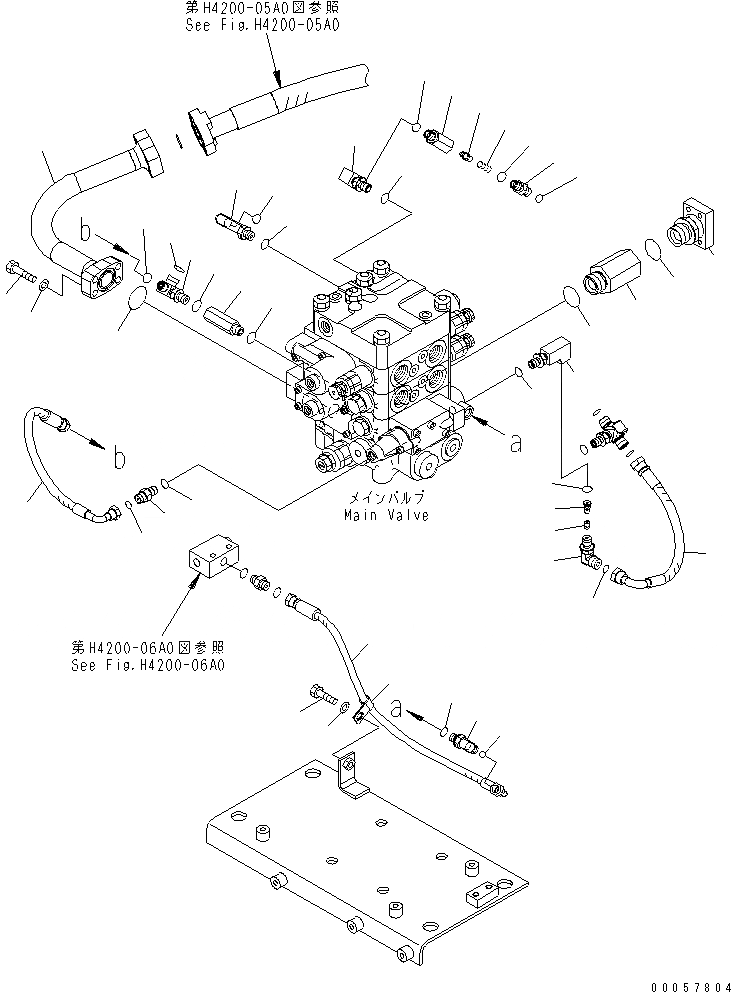 第H4200-05A0図参照
See Fig.H4200-05A0

b

b

a

メインバルブ
Main Valve

第H4200-06A0図参照
See Fig.H4200-06A0

a

00057804