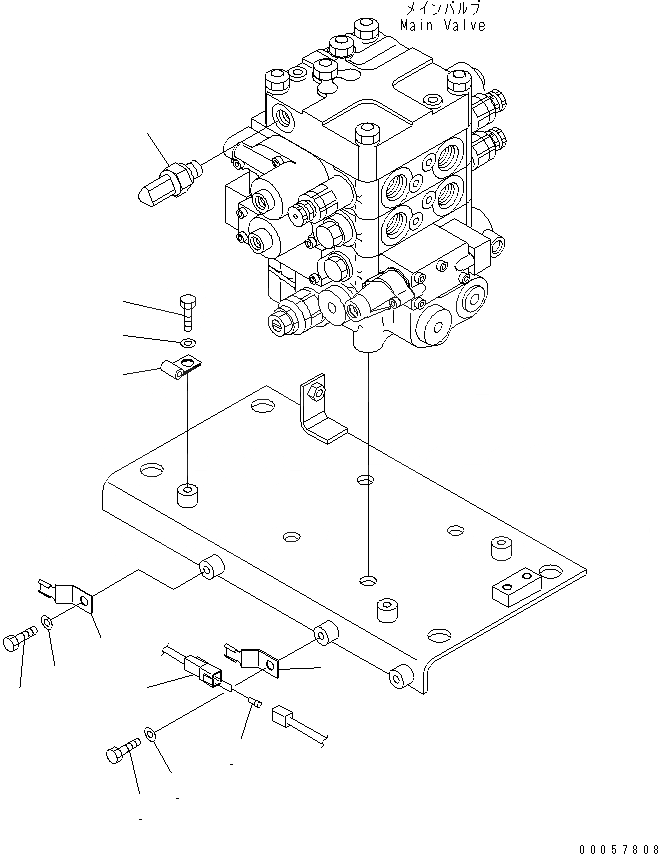 メインバルブ
Main Valve

00057808