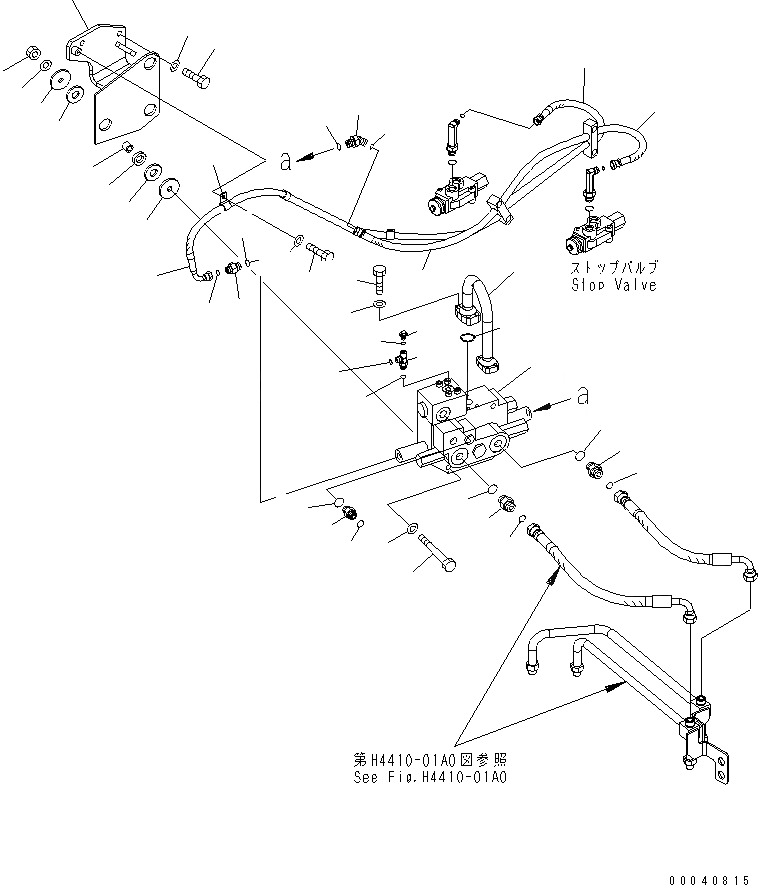 a

ストップバルブ
Stop Valve

a

第H4410-01A0図参照
See Fig.H4410-01A0

00040815