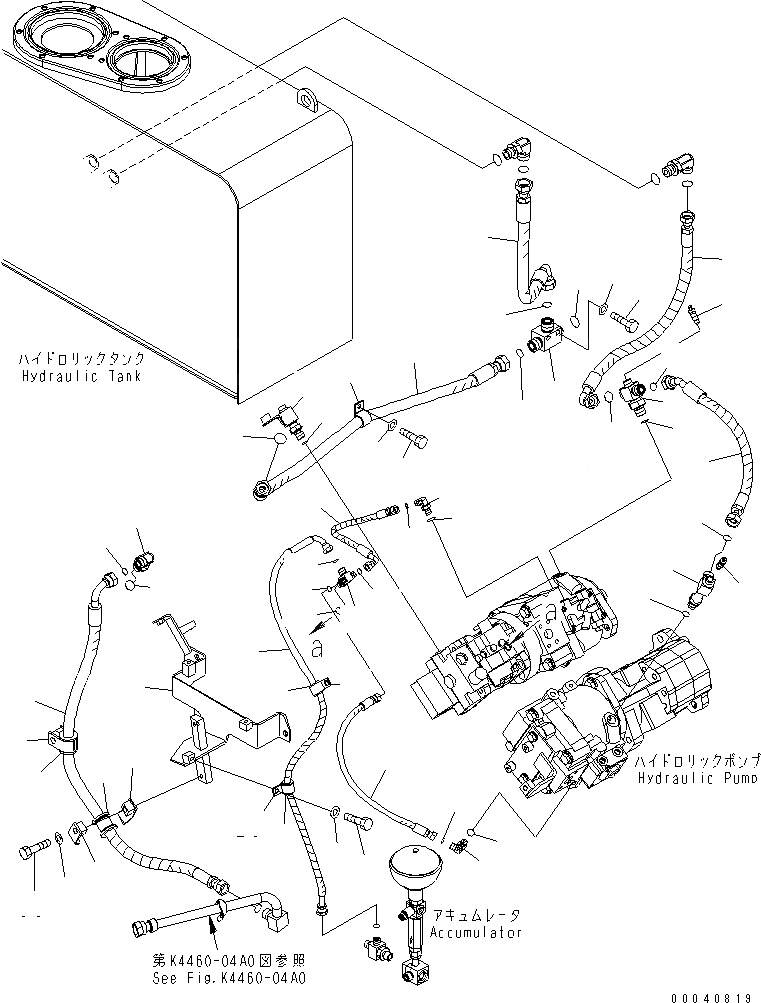 ハイドロリックタンク
Hydraulic Tank

a

a

ハイドロリックポンプ
Hydraulic Pump

アキュムレータ
Accumulator

第K4460-04A0図参照
See Fig.K4460-04A0

00040819