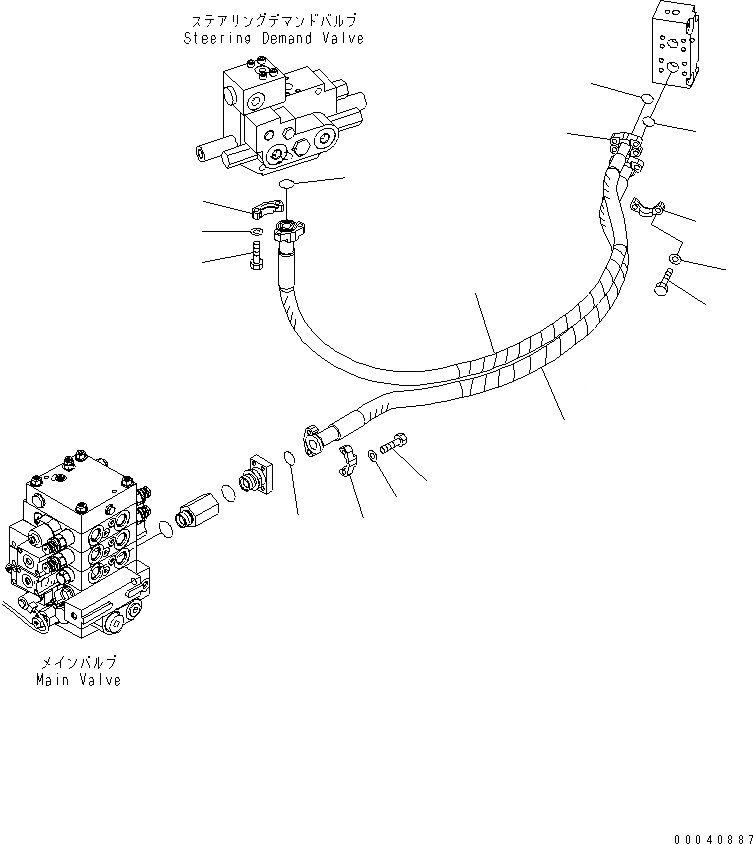 ステアリングデマンドバルブ
Steering Demand Valve

メインバルブ
Main Valve

00040887