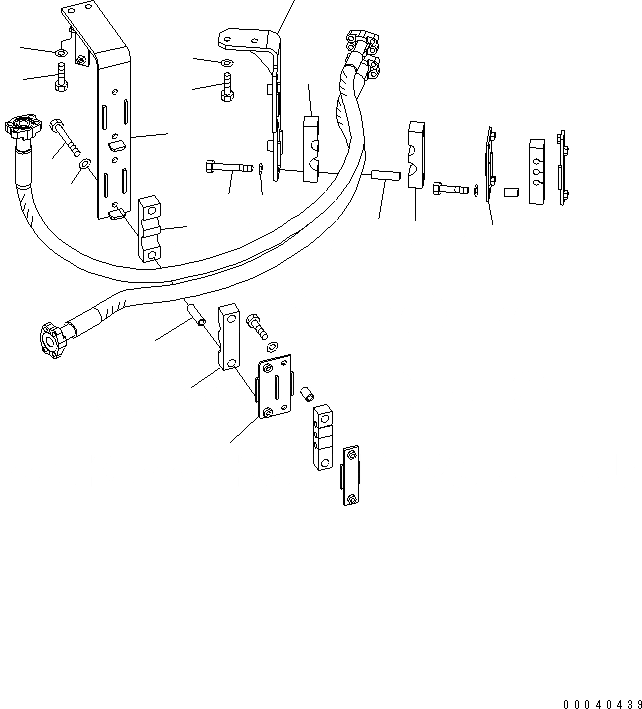 00040439