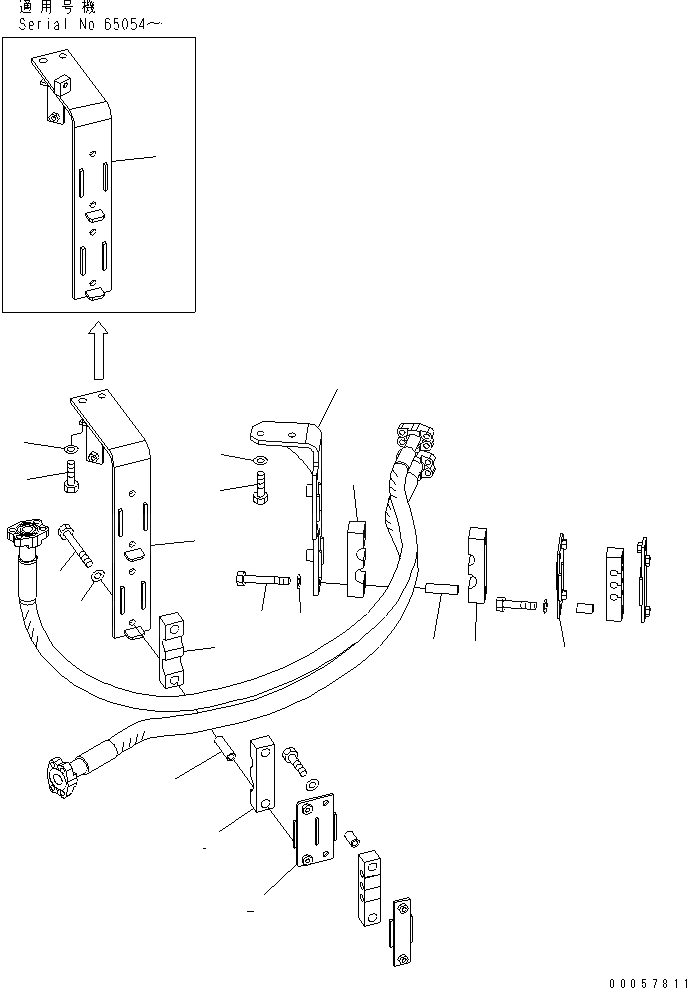 適用号機
Serial No 65054～

00057811