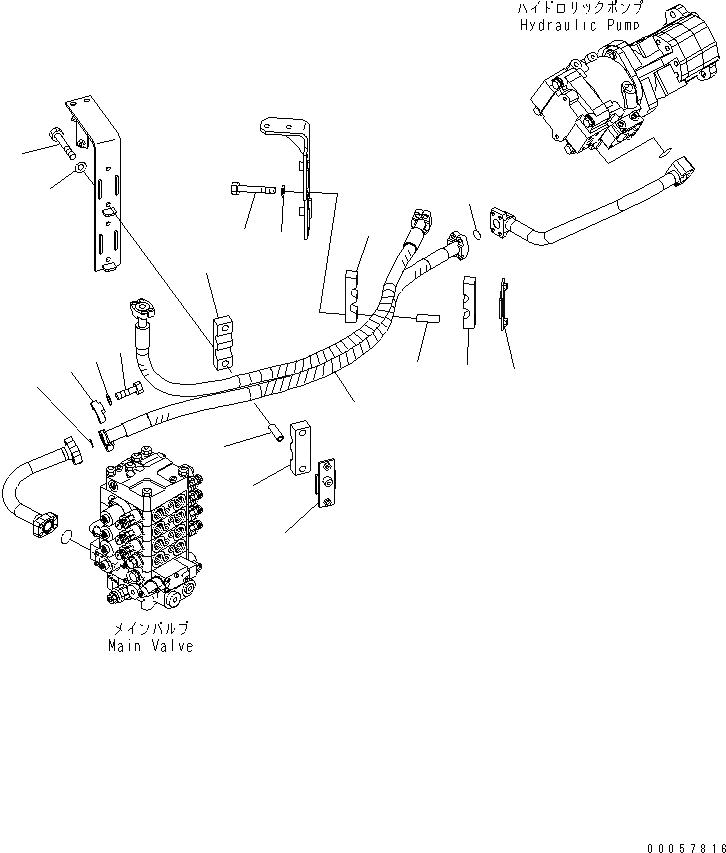 ハイドロリックポンプ
Hydraulic Pump

メインバルブ
Main Valve

00057816