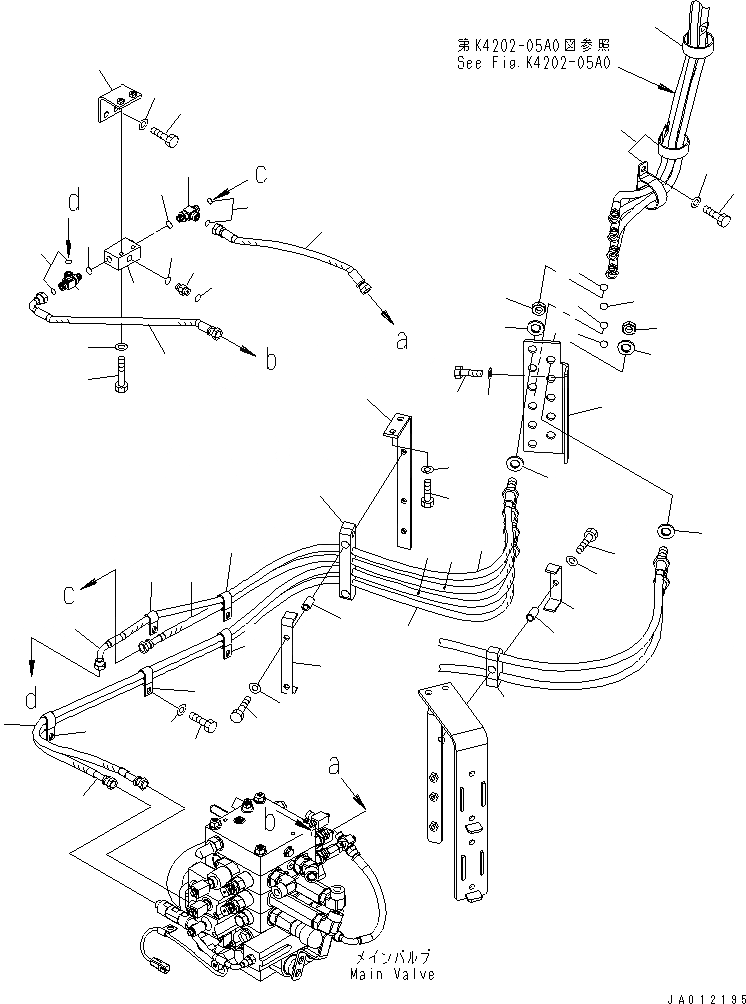 第K4202-05A0図参照
See Fig.K4202-05A0

c

d

a

b

c

d

a

b

メインバルブ
Main Valve

JA012195