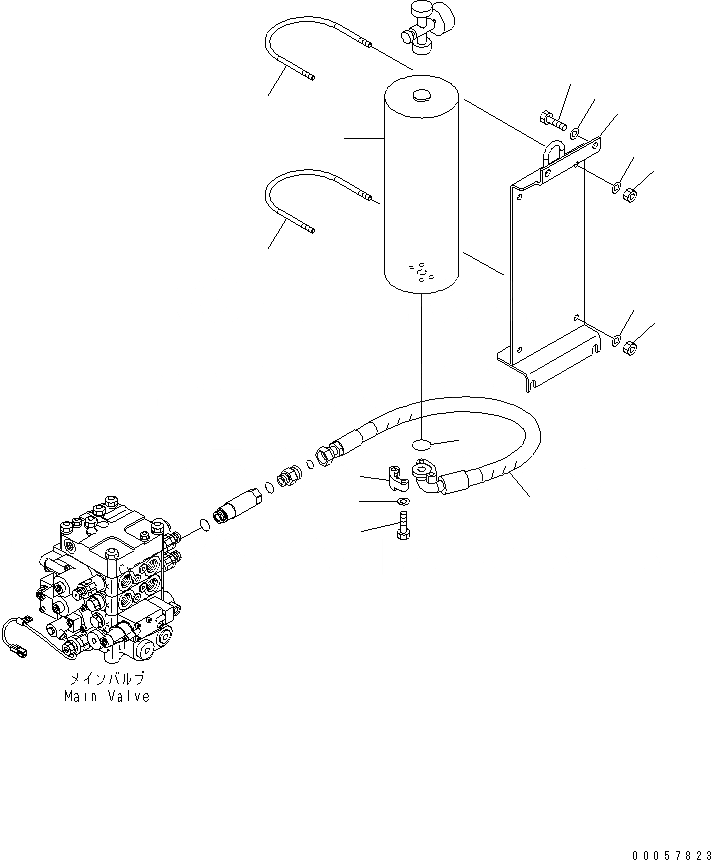 メインバルブ
Main Valve

00057823