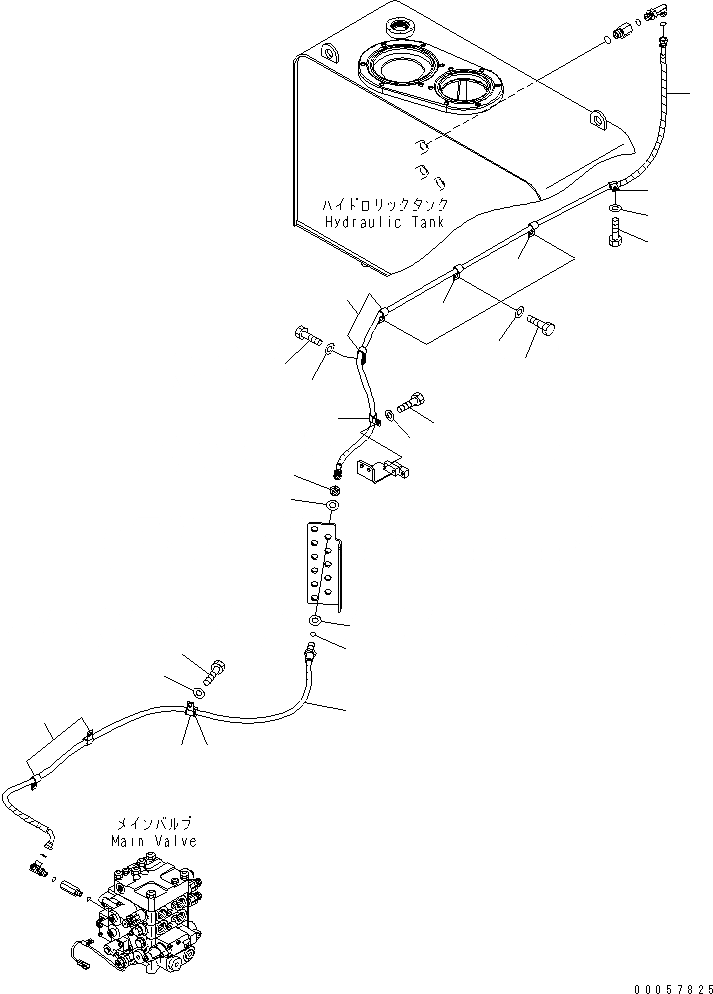 ハイドロリックタンク
Hydraulic Tank

メインバルブ
Main Valve

00057825