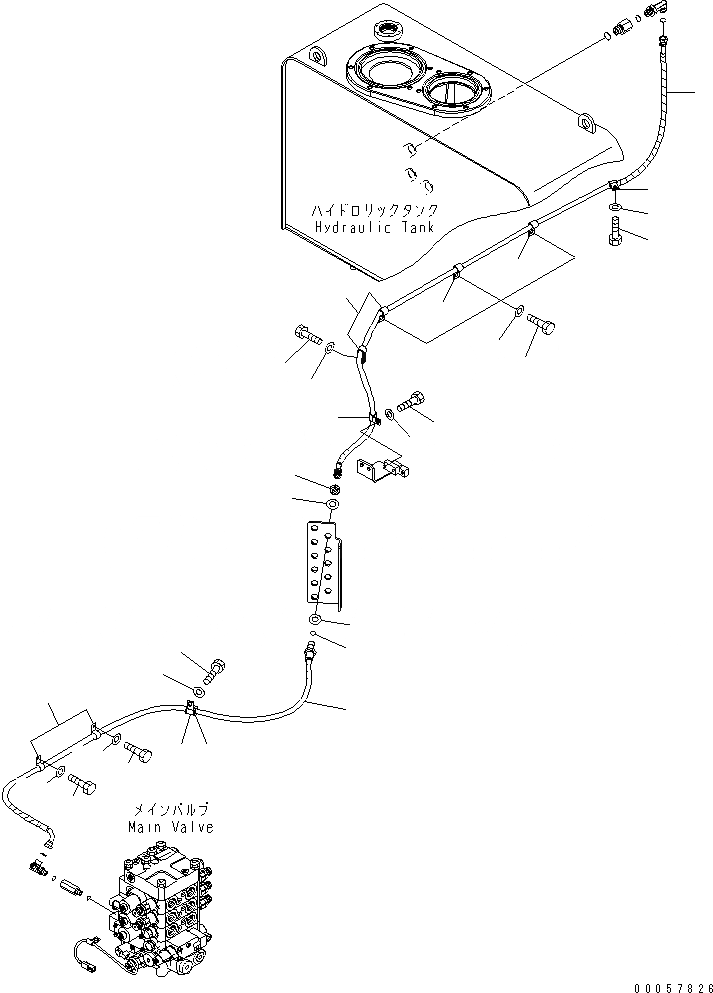 ハイドロリックタンク
Hydraulic Tank

メインバルブ
Main Valve

00057826