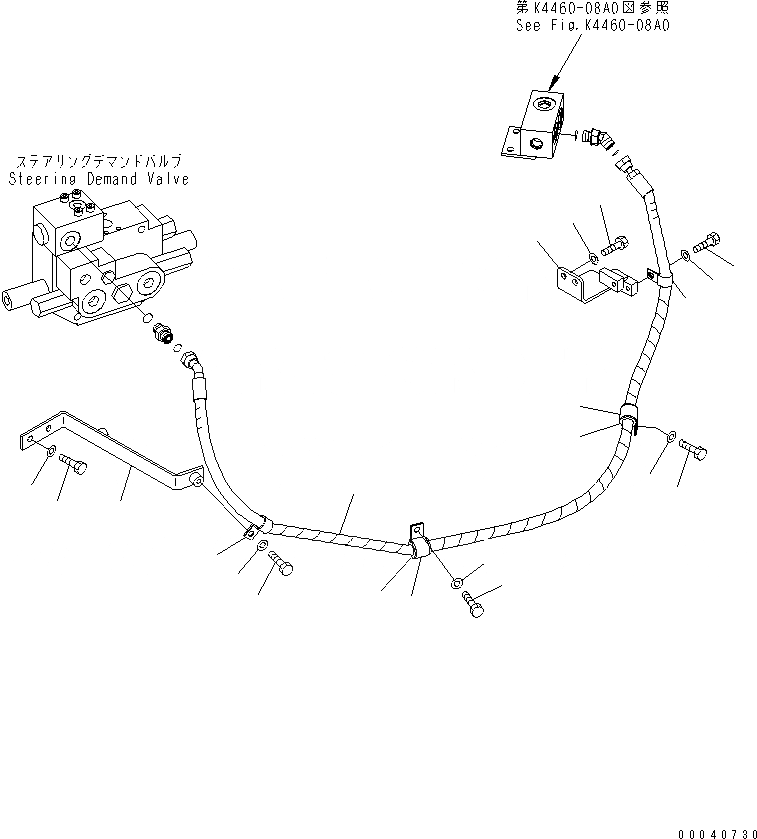 第K4460-08A0図参照
See Fig.K4460-08A0

ステアリングデマンドバルブ
Steering Demand Valve

00040730