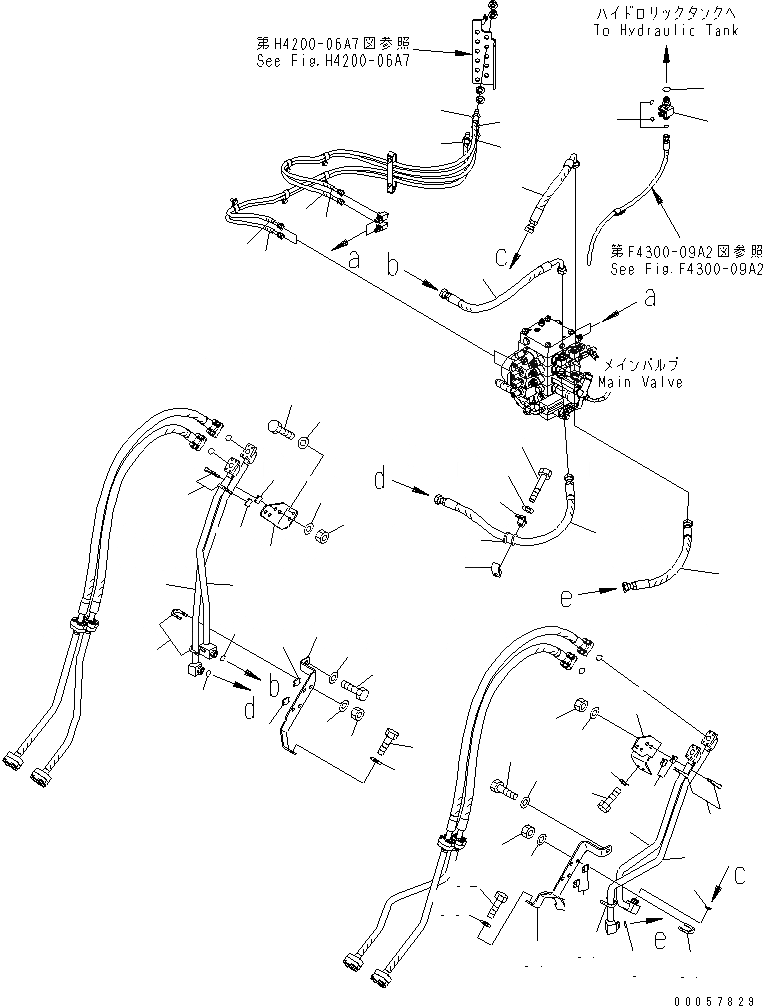 第H4200-06A7図参照
See Fig.H4200-06A7

ハイドロリックタンクへ
To Hydraulic Tank

第F4300-09A2図参照
See Fig.F4300-09A2

a
b
c
a

メインバルブ
Main Valve

d
e
b
d
c
e

00057829