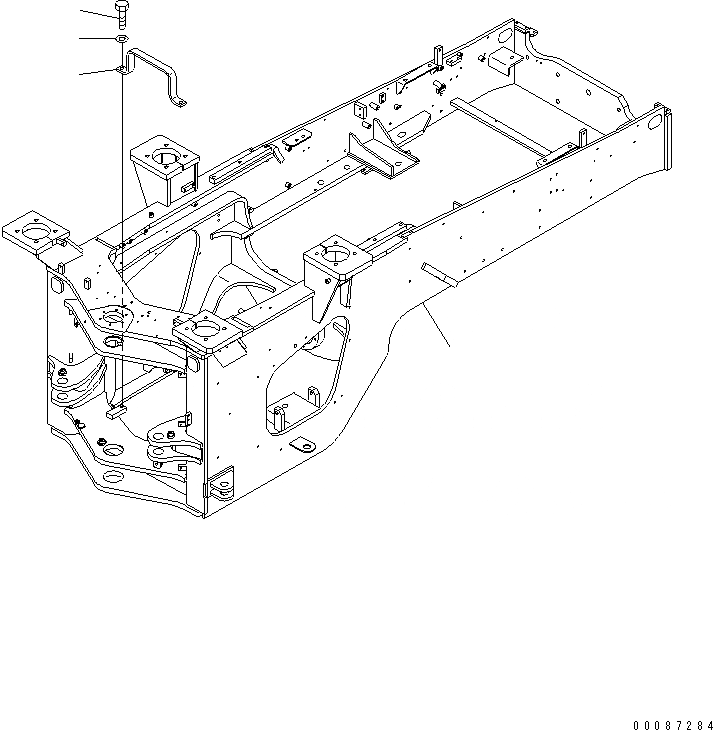 00087284