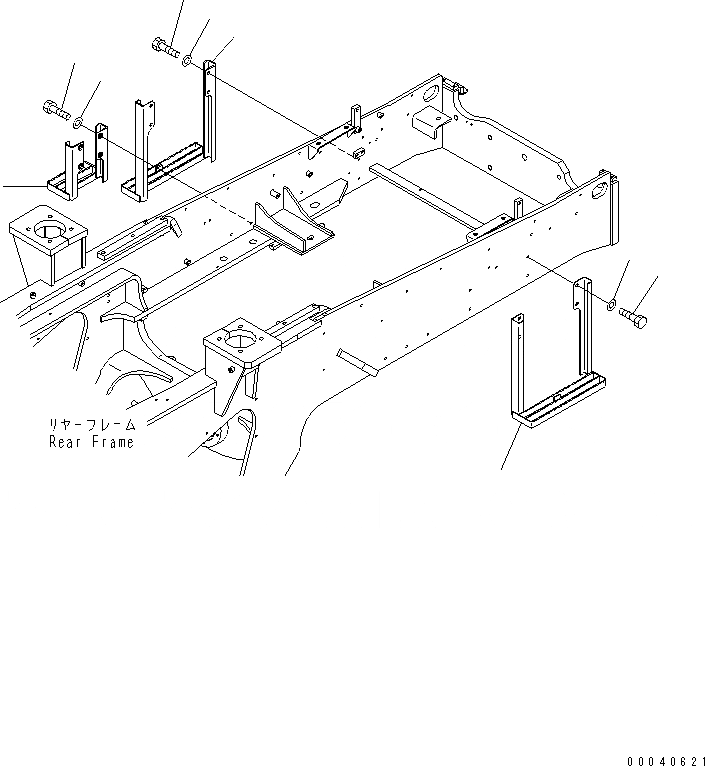 リヤーフレーム
Rear Frame

00040621