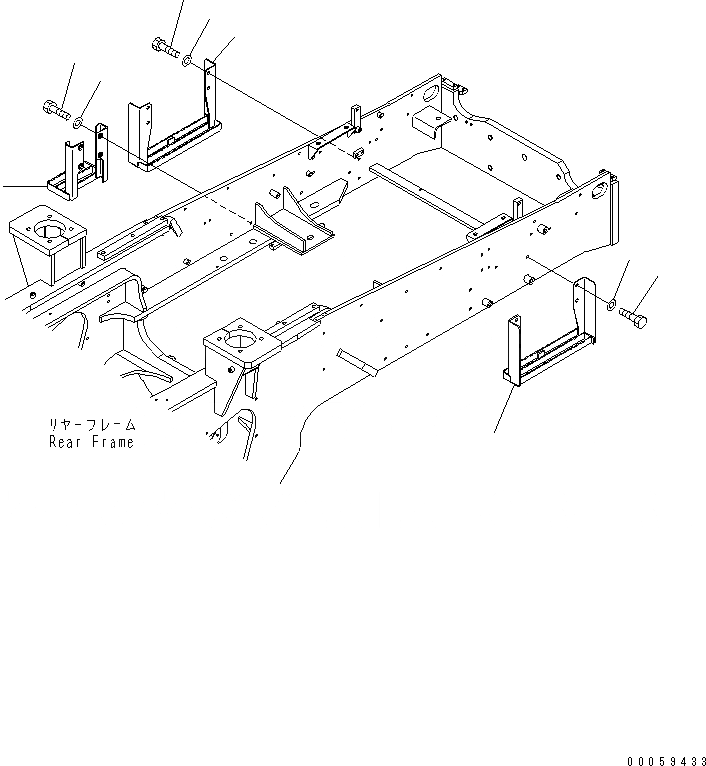 リヤーフレーム
Rear Frame

00059433