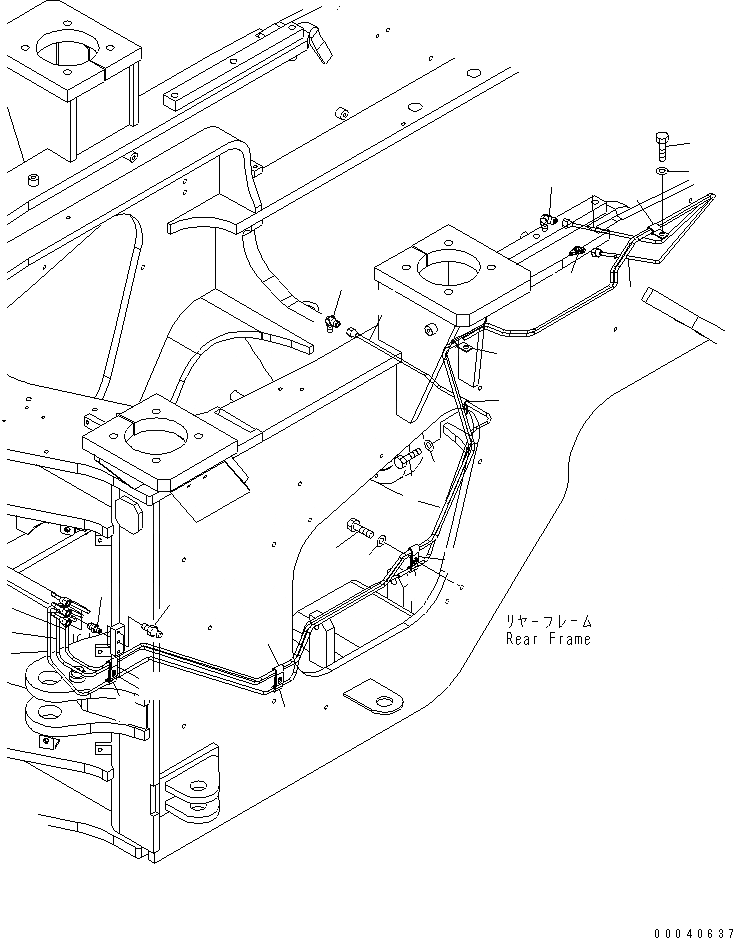 リヤーフレーム
Rear Frame

00040637