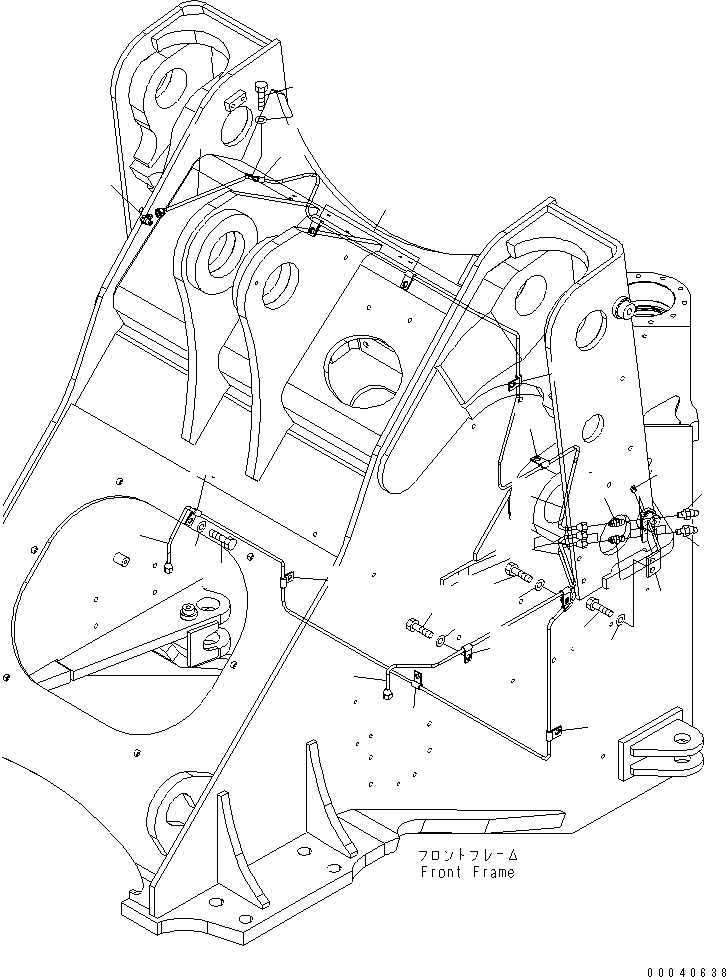 フロントフレーム
Front Frame

00040638