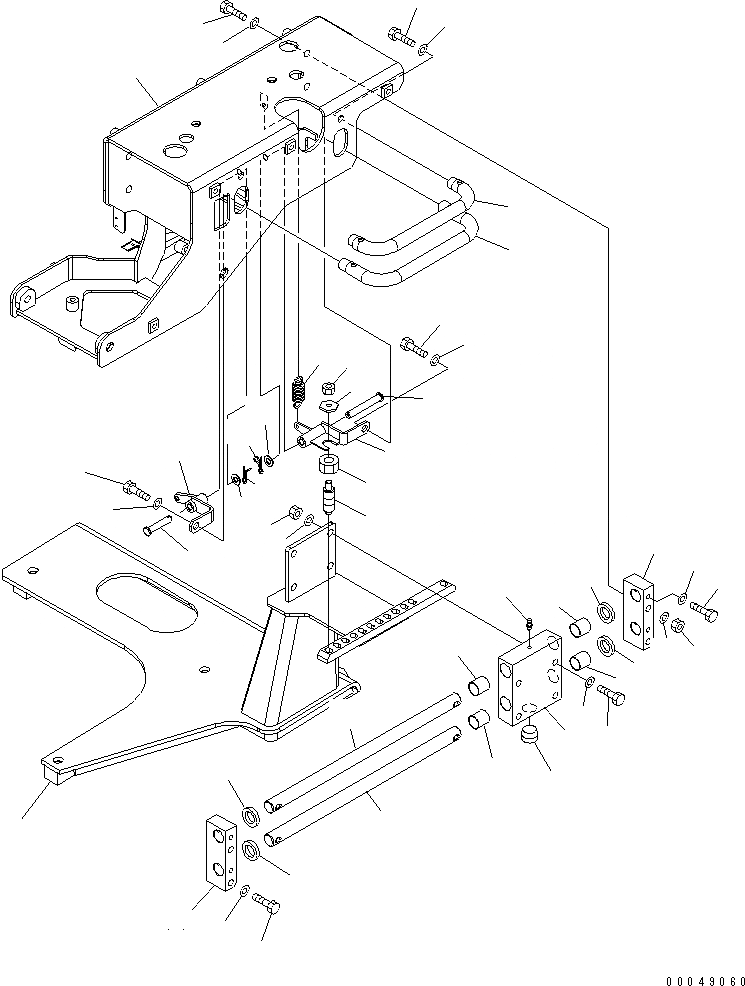 00049060