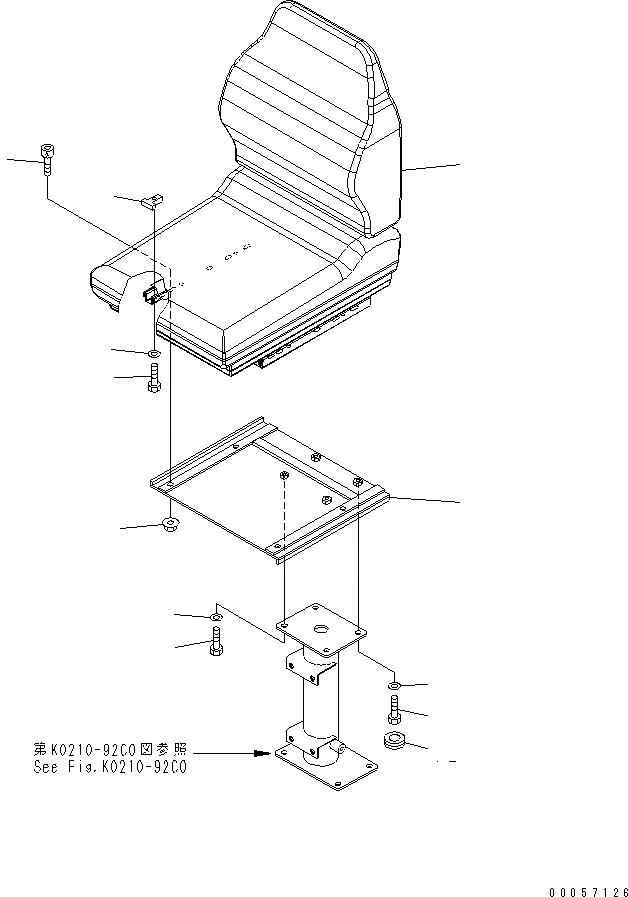 第K0210-92C0図参照
See Fig.K0210-92C0

00057126