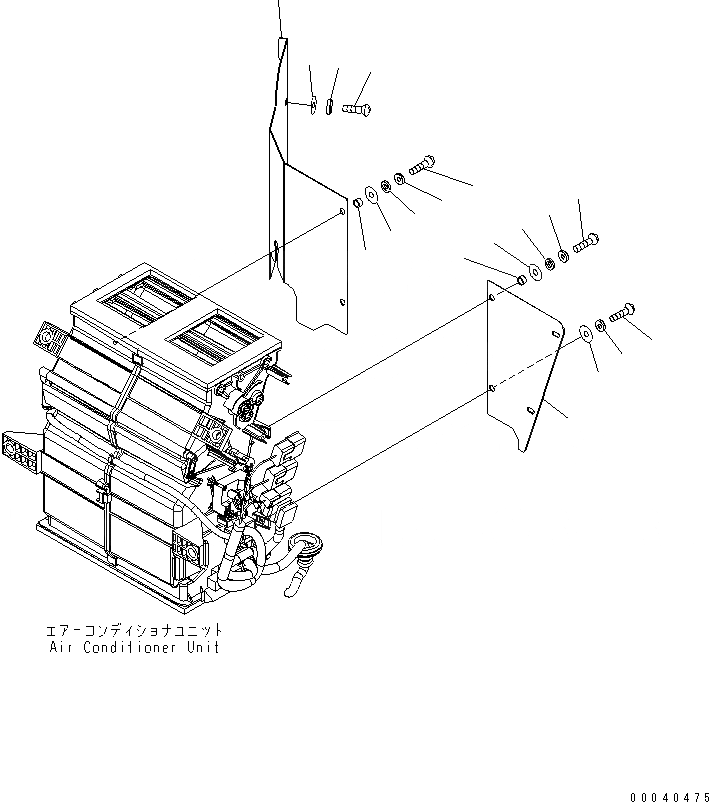 エアーコンディショナユニット
Air Conditioner Unit

00040475