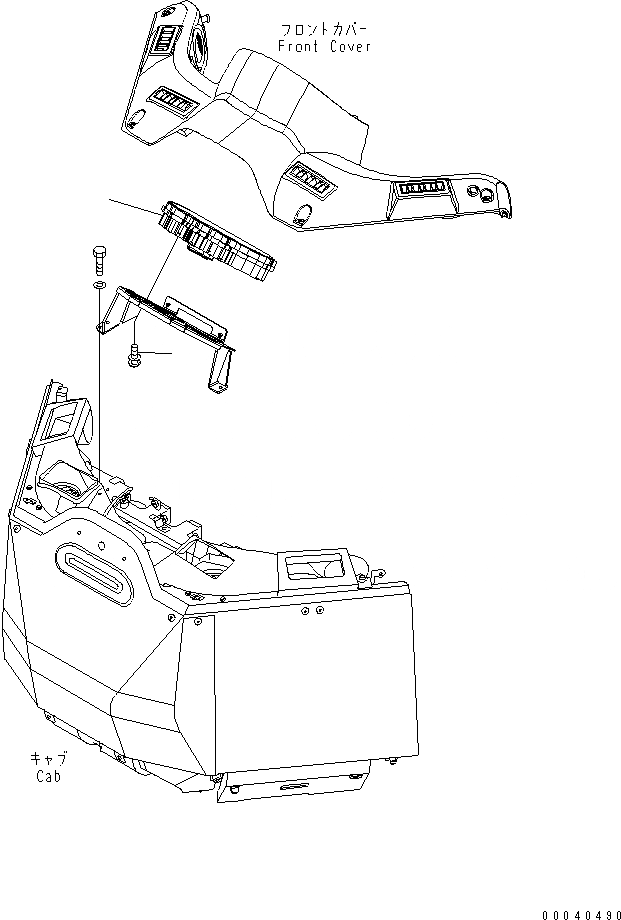 フロントカバー
Front Cover

キャブ
Cab

00040490