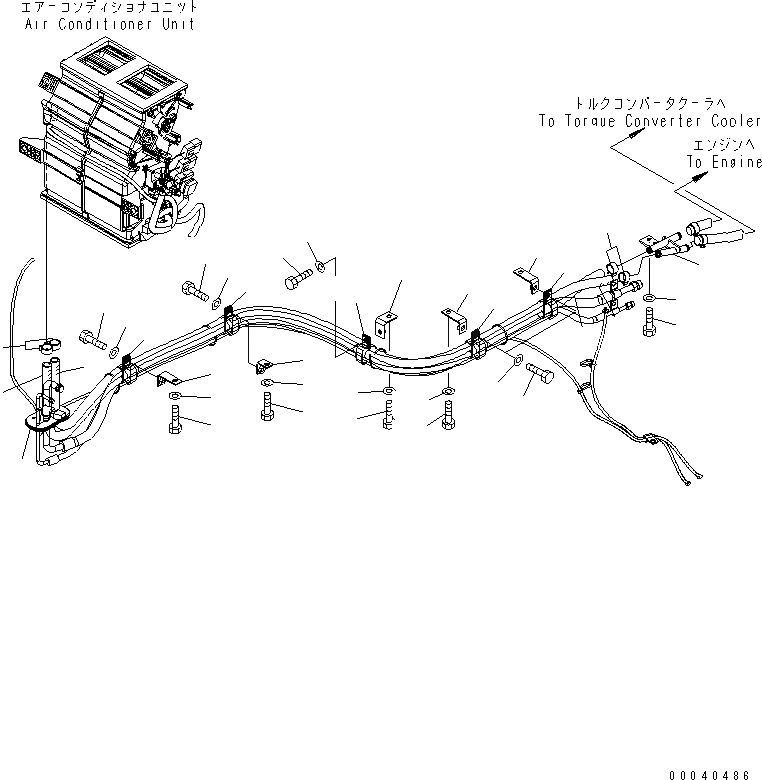 エアーコンディショナユニット
Air Conditioner Unit

トルクコンバータクーラへ
To Torque Converter Cooler

エンジンへ
To Engine

00040486