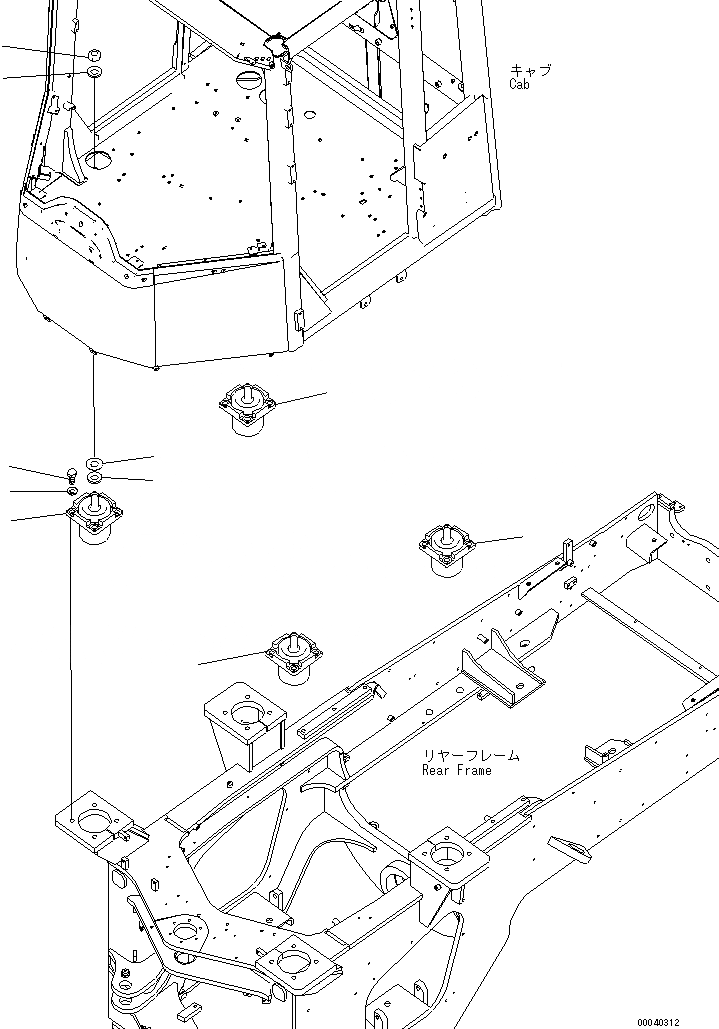 キャブ
Cab

リヤーフレーム
Rear Frame

00040312