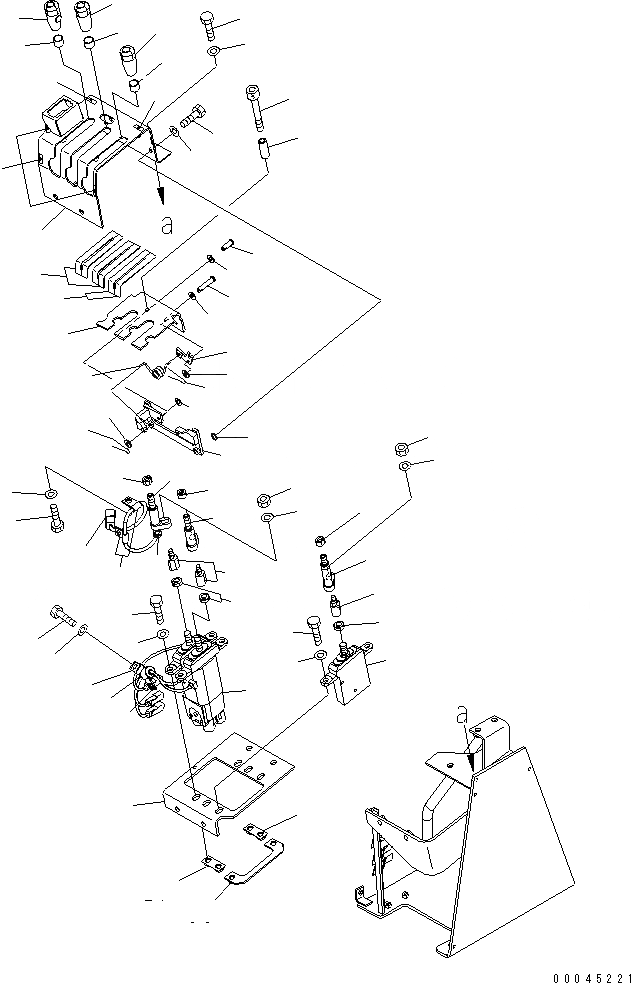 a

a

00045221