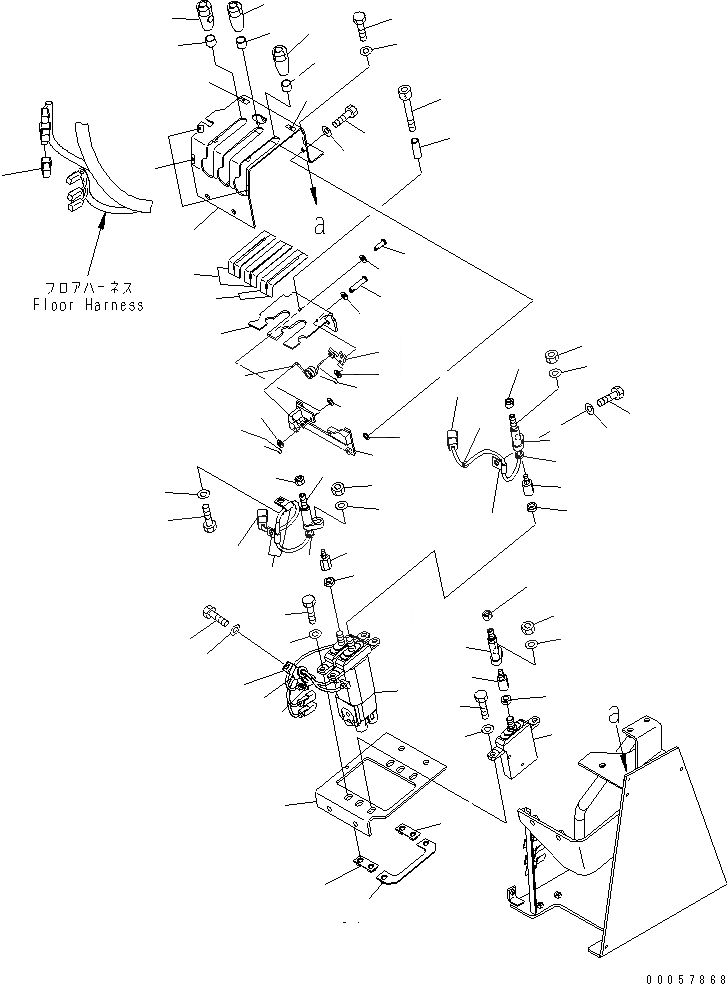 a

フロアハーネス
Floor Harness

a

00057868