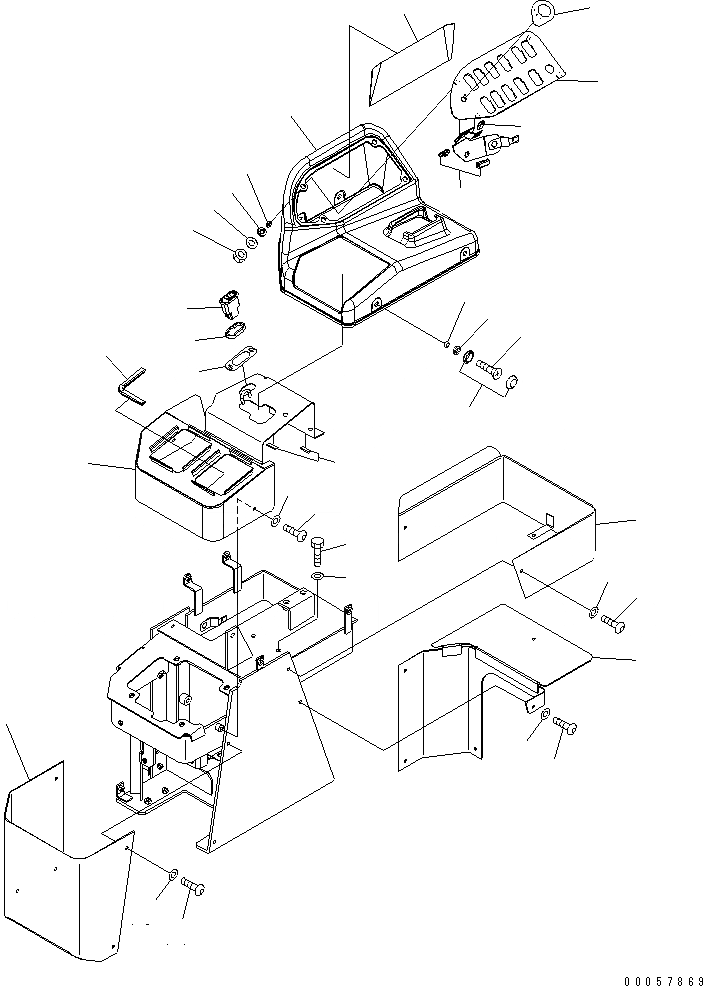 00057869