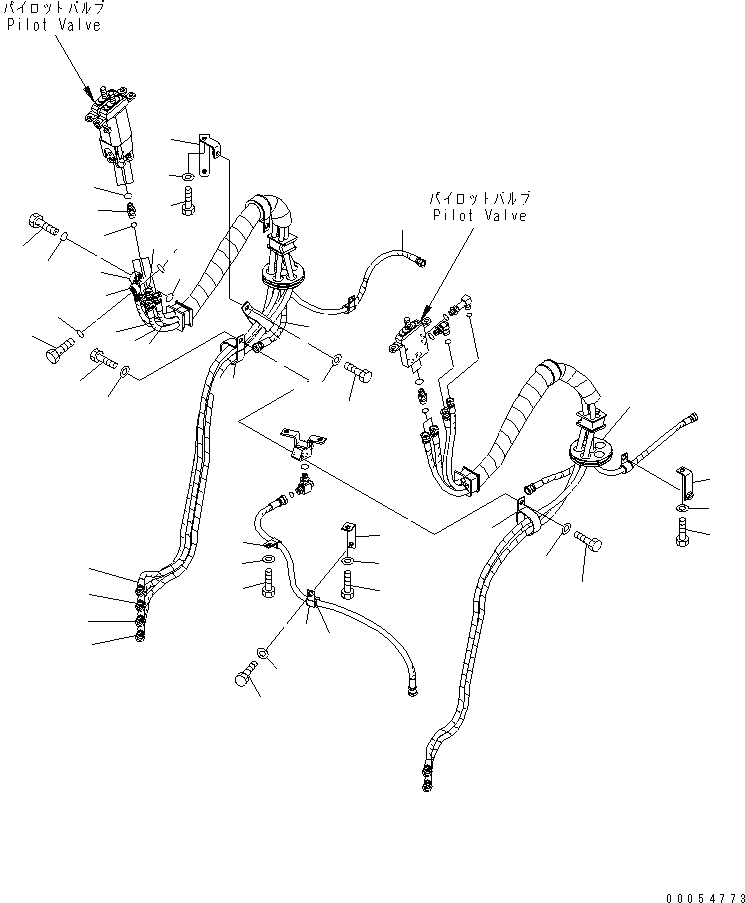 パイロットバルブ
Pilot Valve

パイロットバルブ
Pilot Valve

00054773