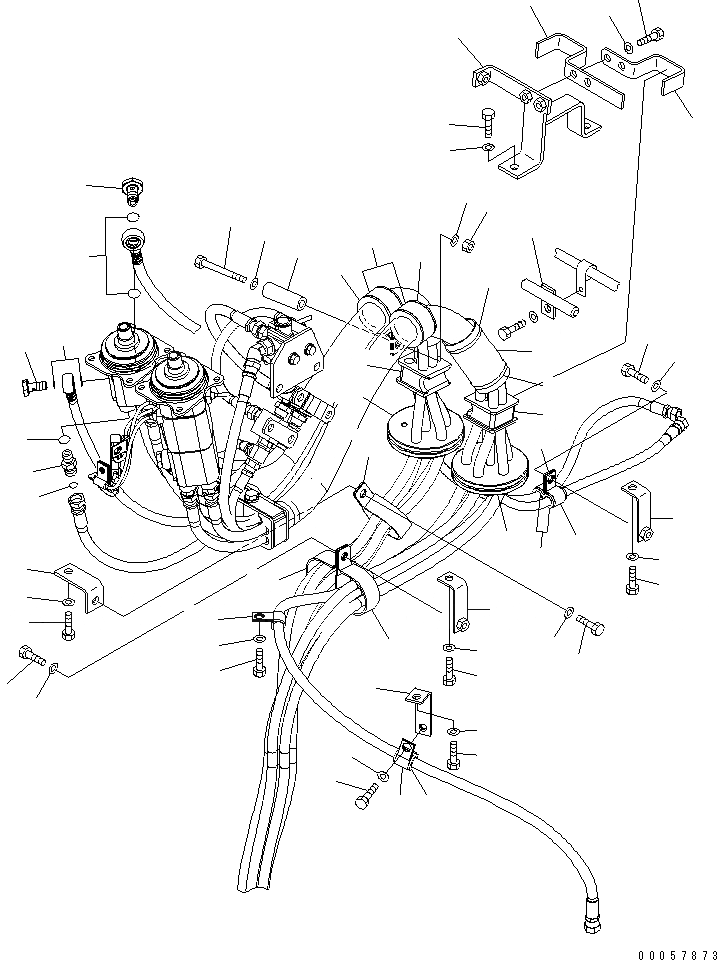 00057873