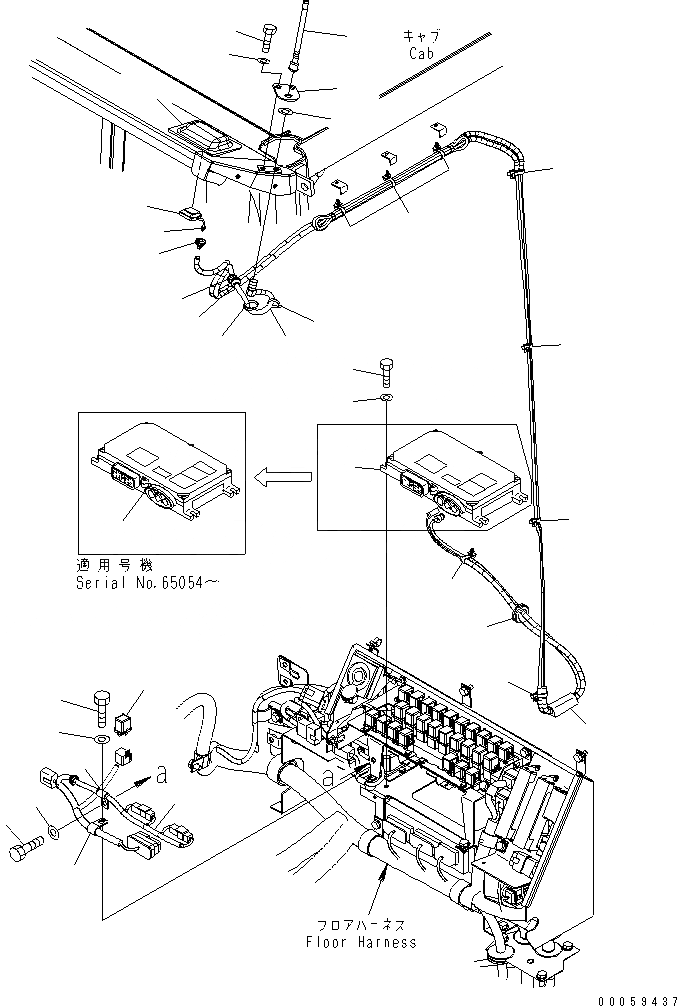 キャブ
Cab

適用号機
Serial No.65054～

a

a

フロアハーネス
Floor Harness

00059437