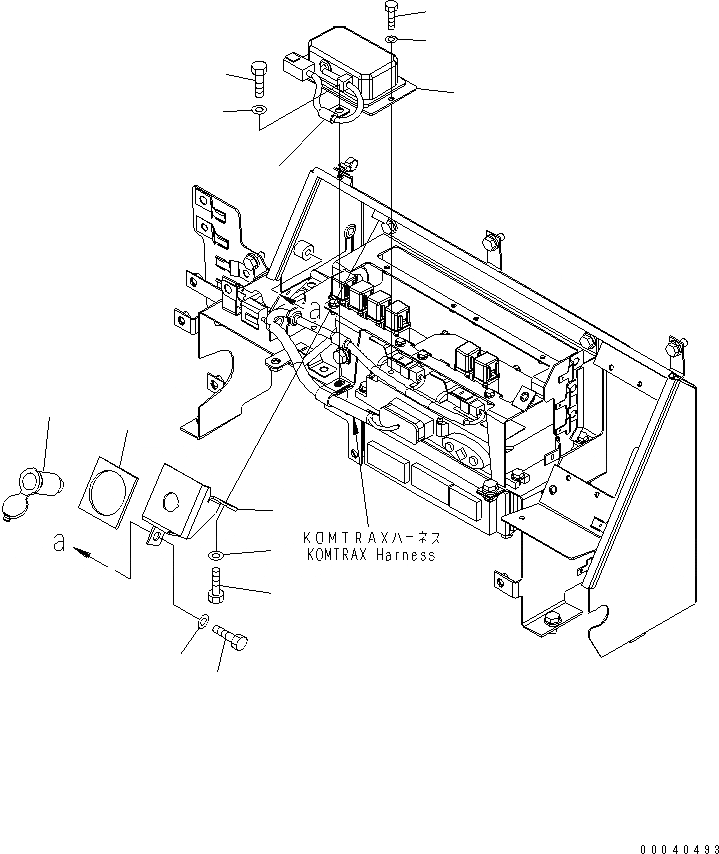 a

a

KOMTRAXハーネス
KOMTRAX Harness

00040493