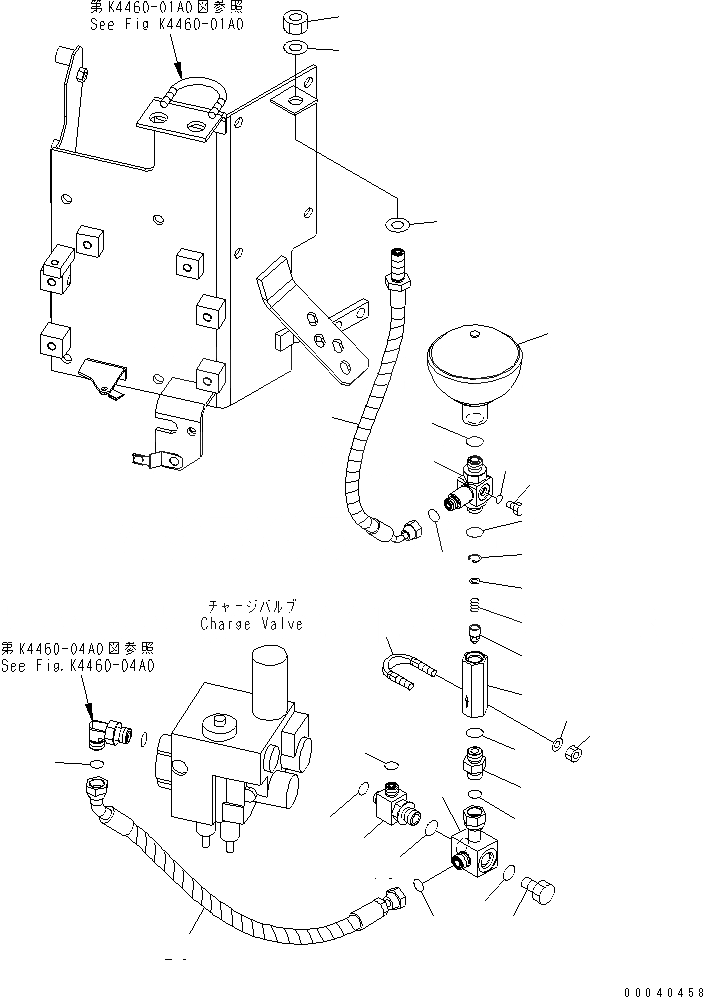 第K4460-01A0図参照
See Fig K4460-01A0

チャージバルブ
Charge Valve

第K4460-04A0図参照
See Fig.K4460-04A0

00040458