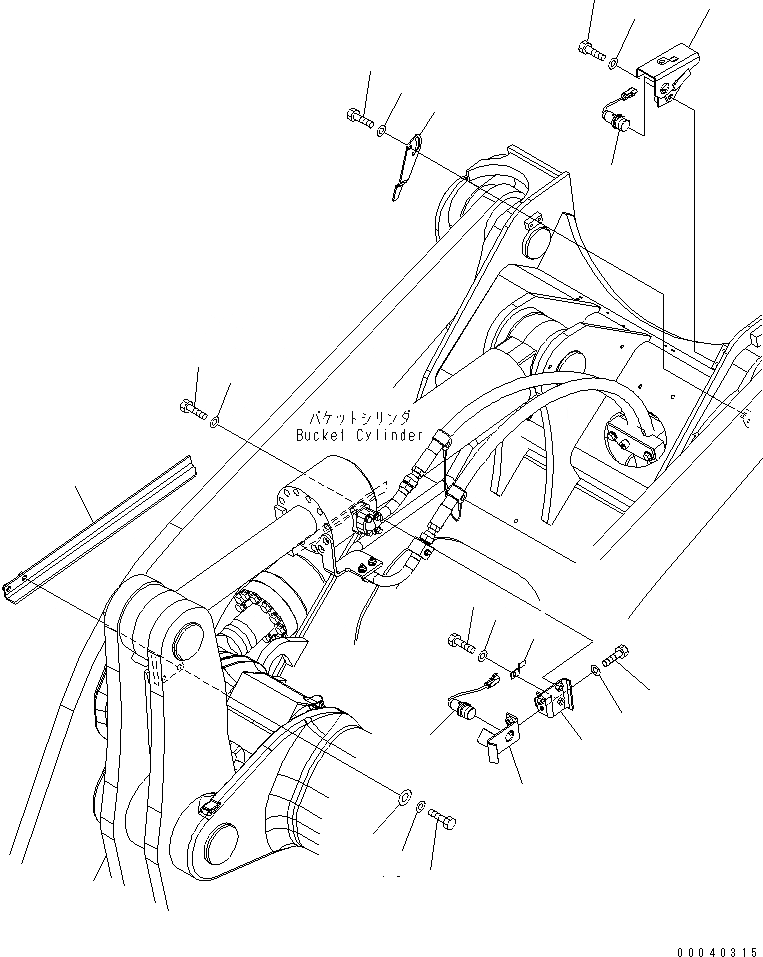 バケットシリンダ
Bucket Cylinder

00040315