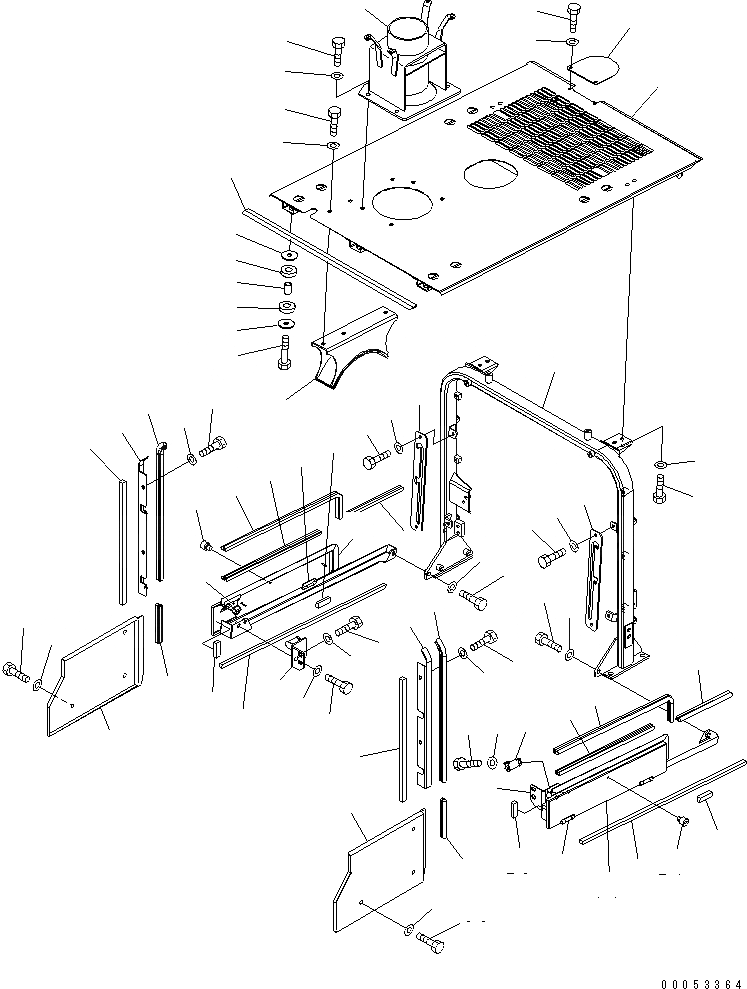 00053364