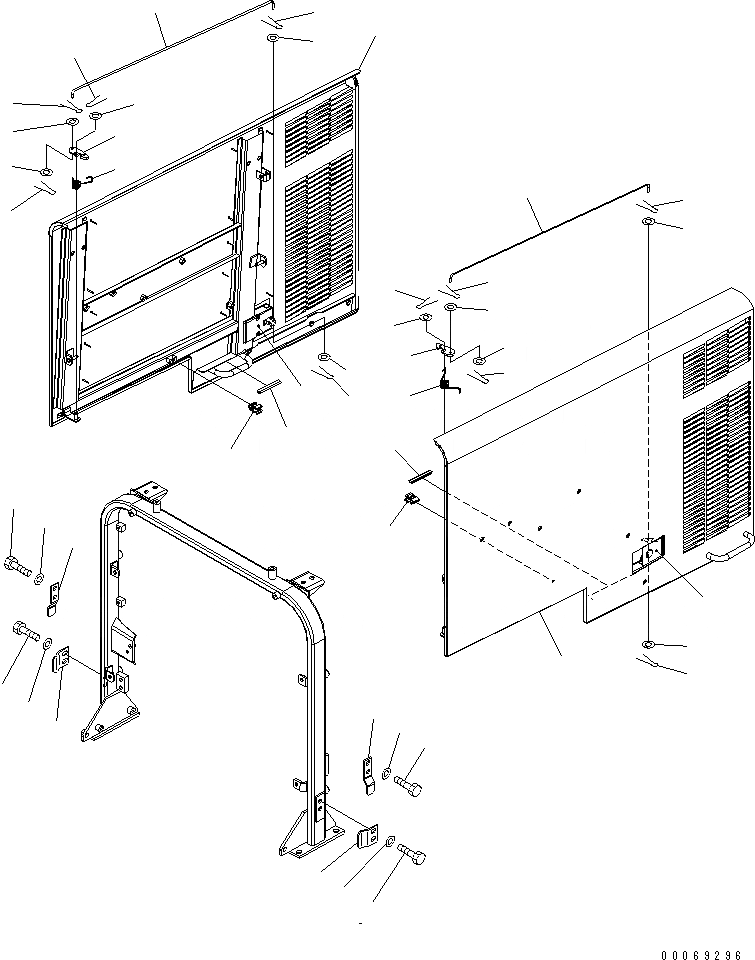 00069296