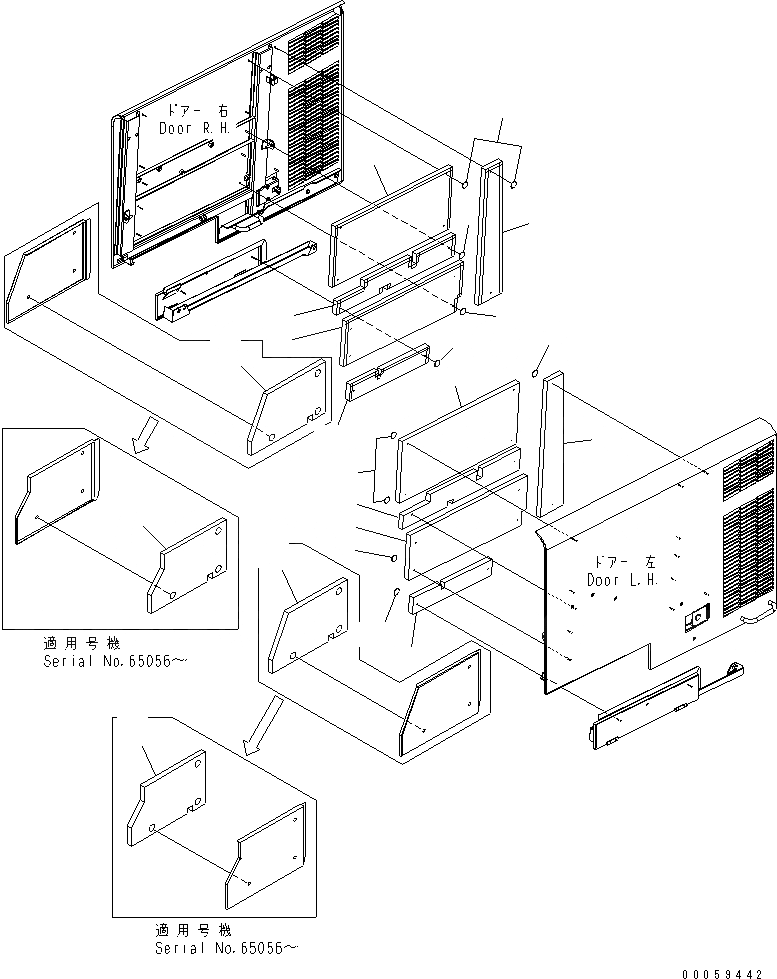 ドアー 右
Door R.H.

ドアー 左
Door L.H.

適用号機
Serial No.65056～

適用号機
Serial No.65056～

00059442