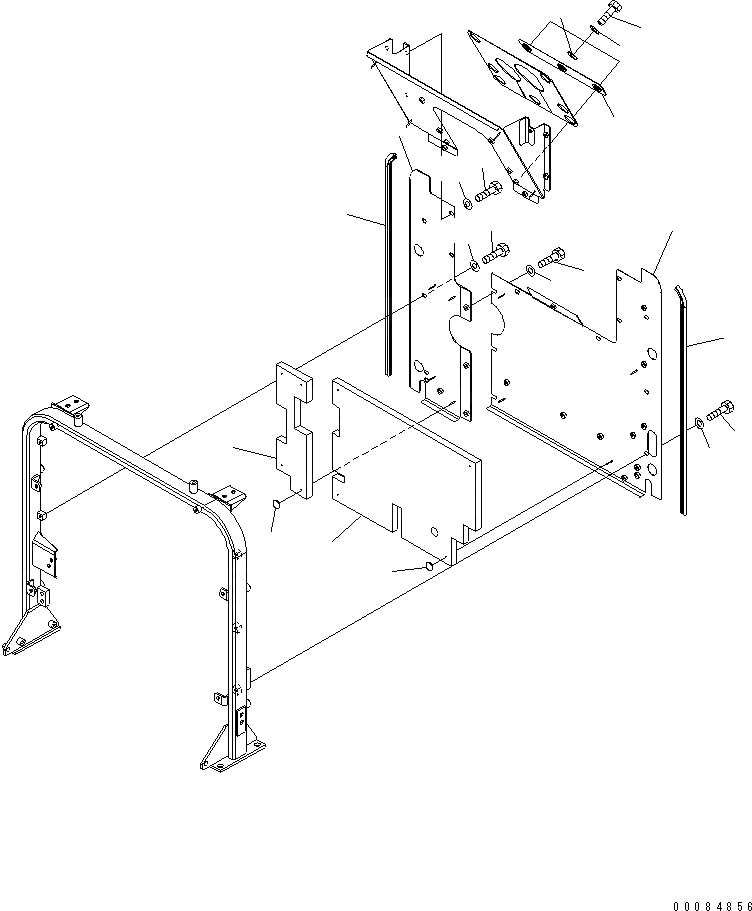 00084856