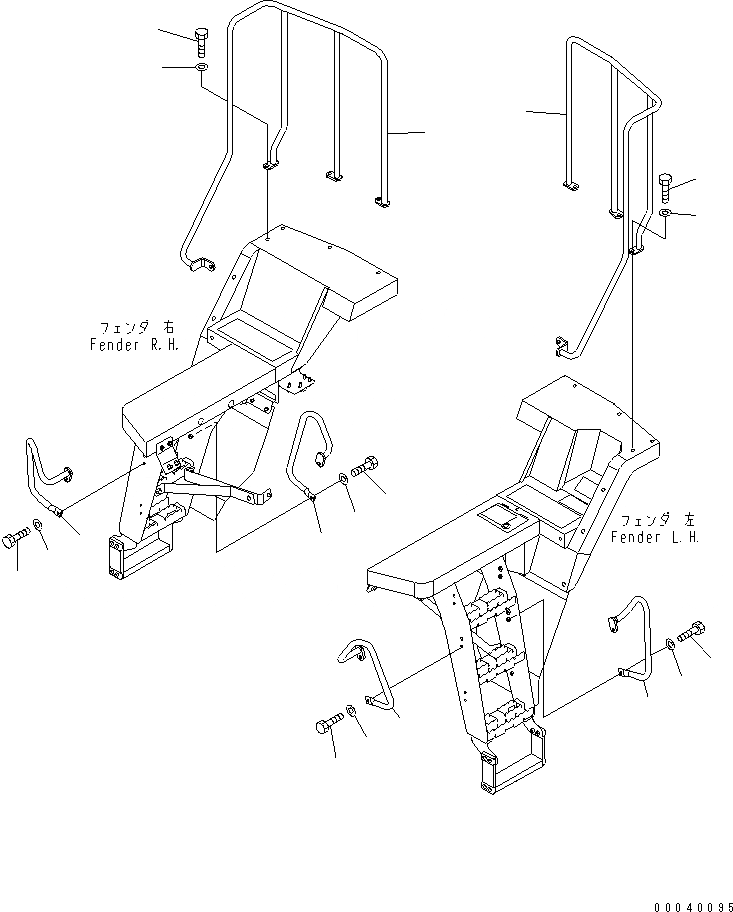 フェンダ 右
Fender R.H.

フェンダ 左
Fender L.H.

00040095